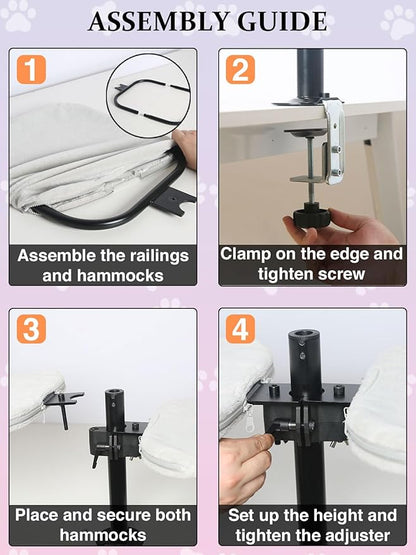 ASSEMBLY GUIDE

1

Assemble the railings and hammocks

2

Clamp on the edge and tighten screw

3

Place and secure both hammocks

4

Set up the height and tighten the adjuster